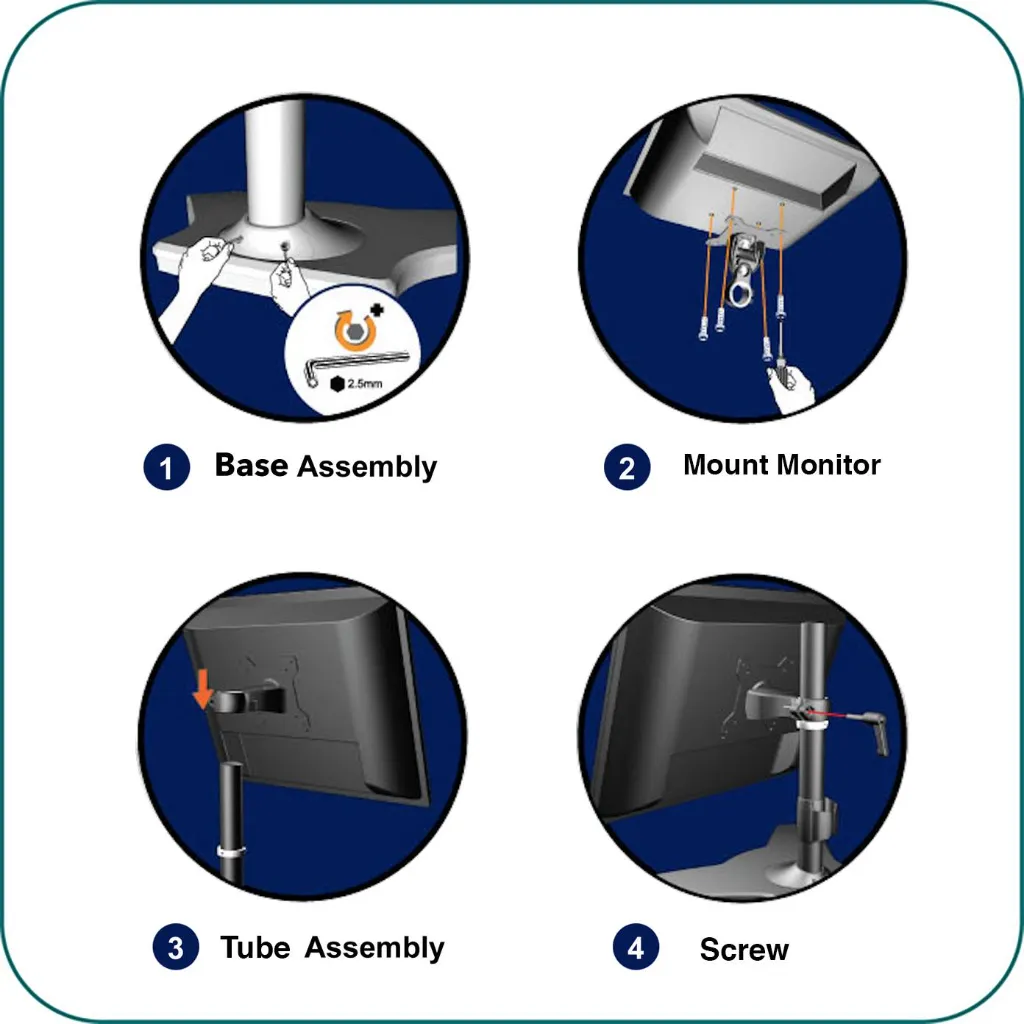 2.5mm

1 Base Assembly

2 Mount Monitor

3 Tube Assembly

4 Screw